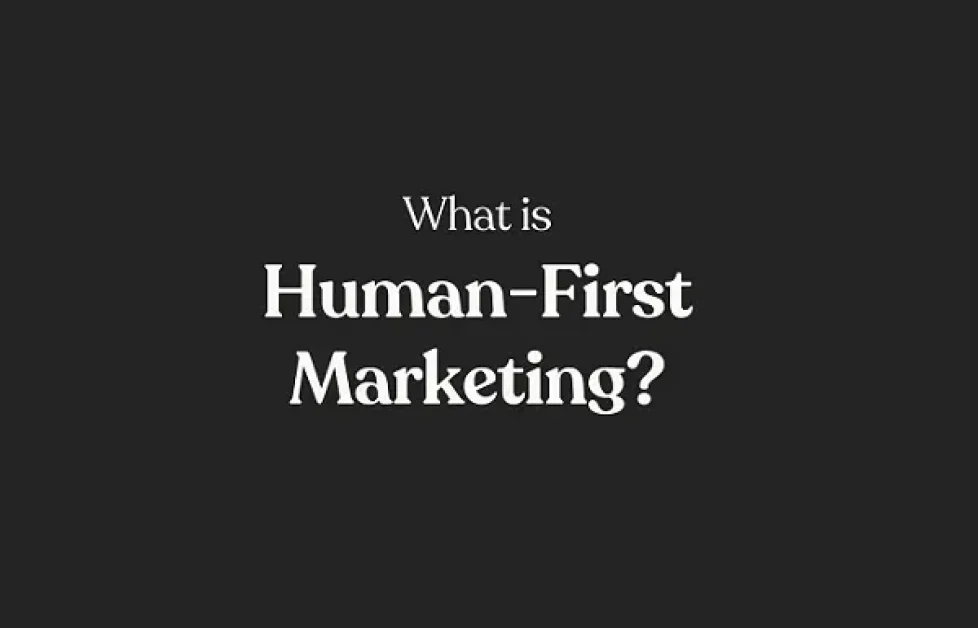 What is
Human-First Marketing?