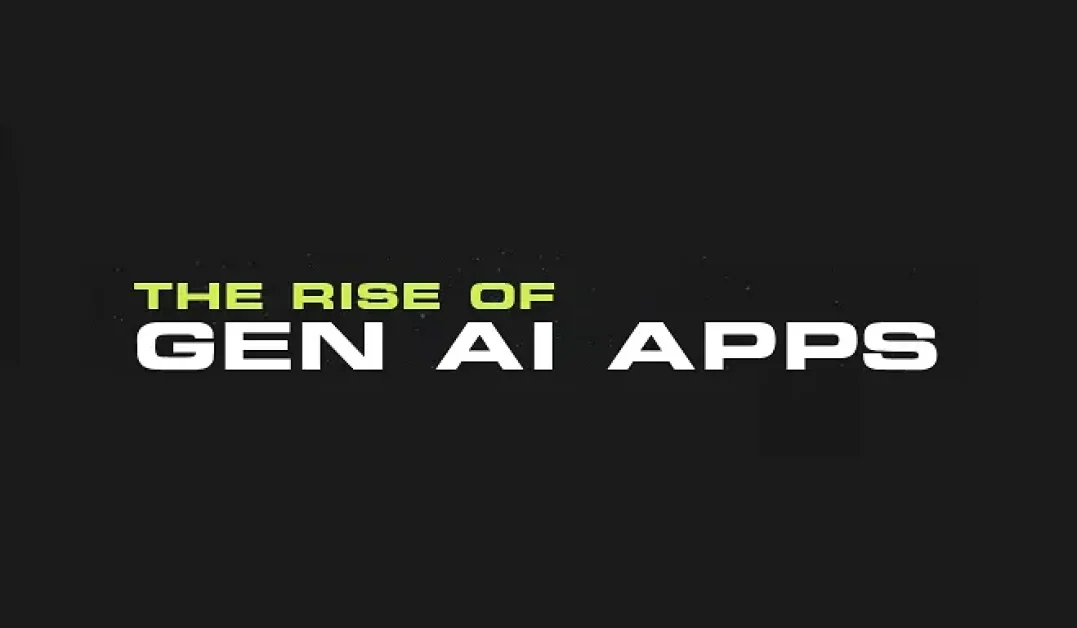 THE RISE OF
GEN AI APPS