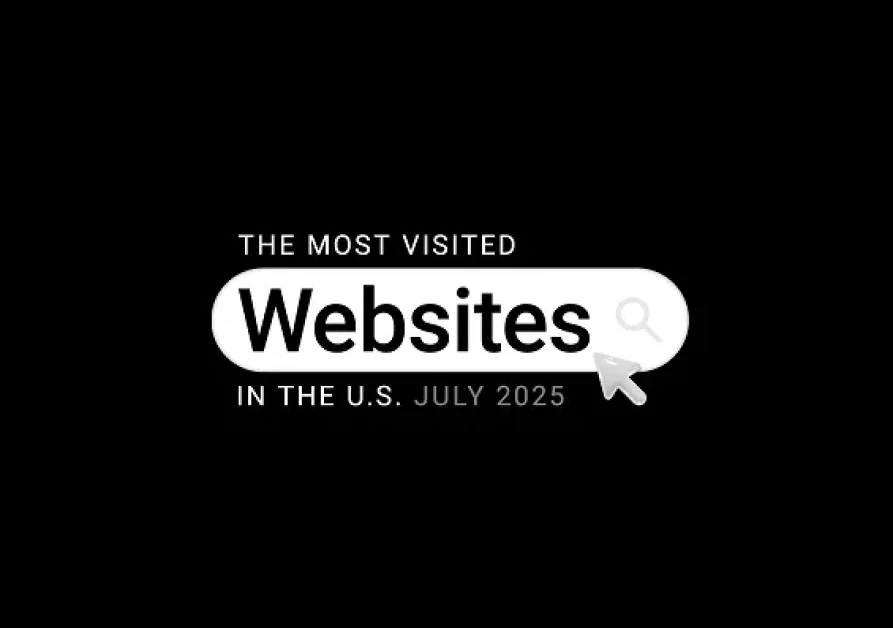 THE MOST VISITED
Websites
IN THE U.S. JULY 2025