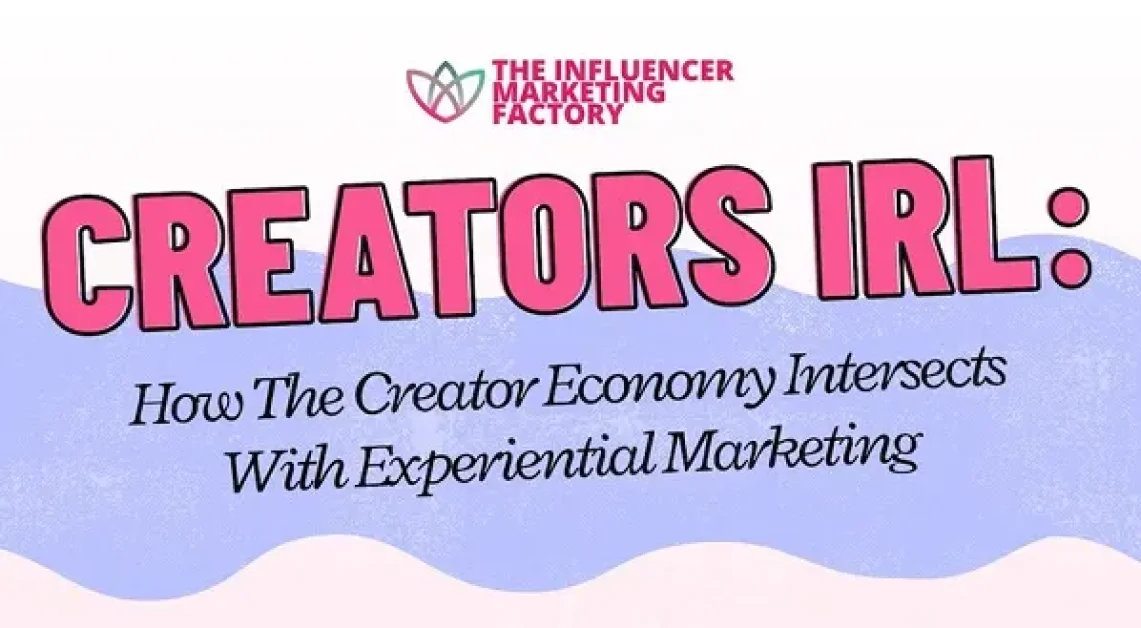 THE INFLUENCER MARKETING FACTORY

CREATORS IRL:

How The Creator Economy Intersects With Experiential Marketing