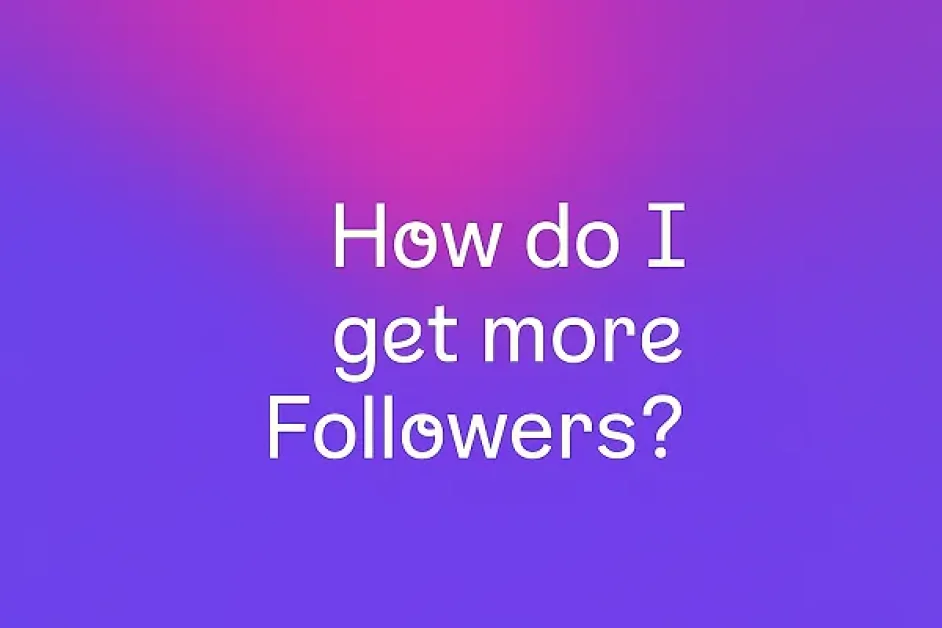 How do I get more Followers?