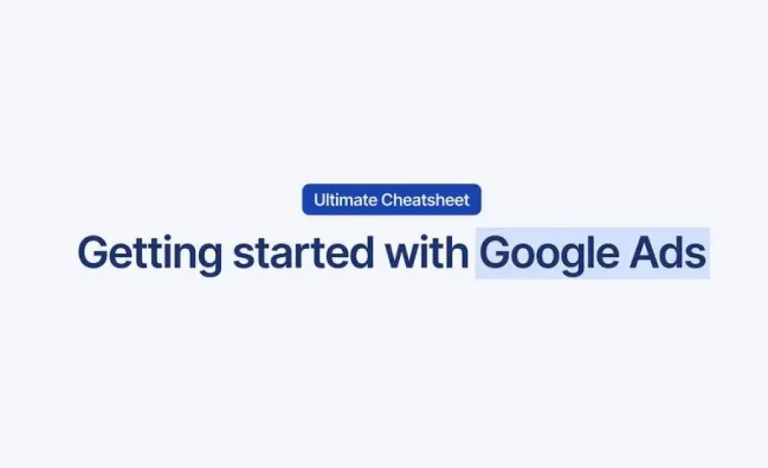 Ultimate Cheatsheet

Getting started with Google Ads